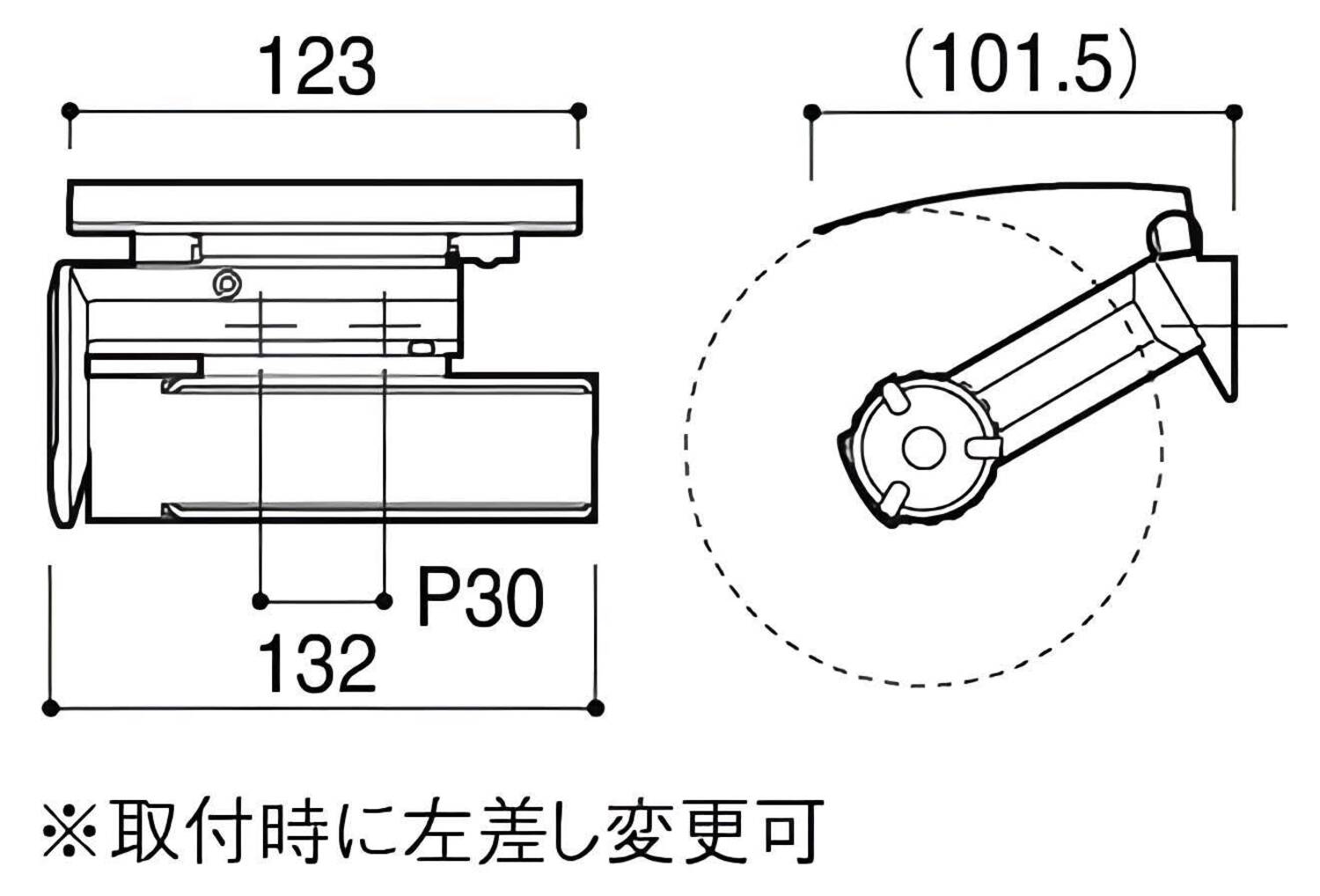 123

(101.5)

P30

132

※取付時に左差し変更可